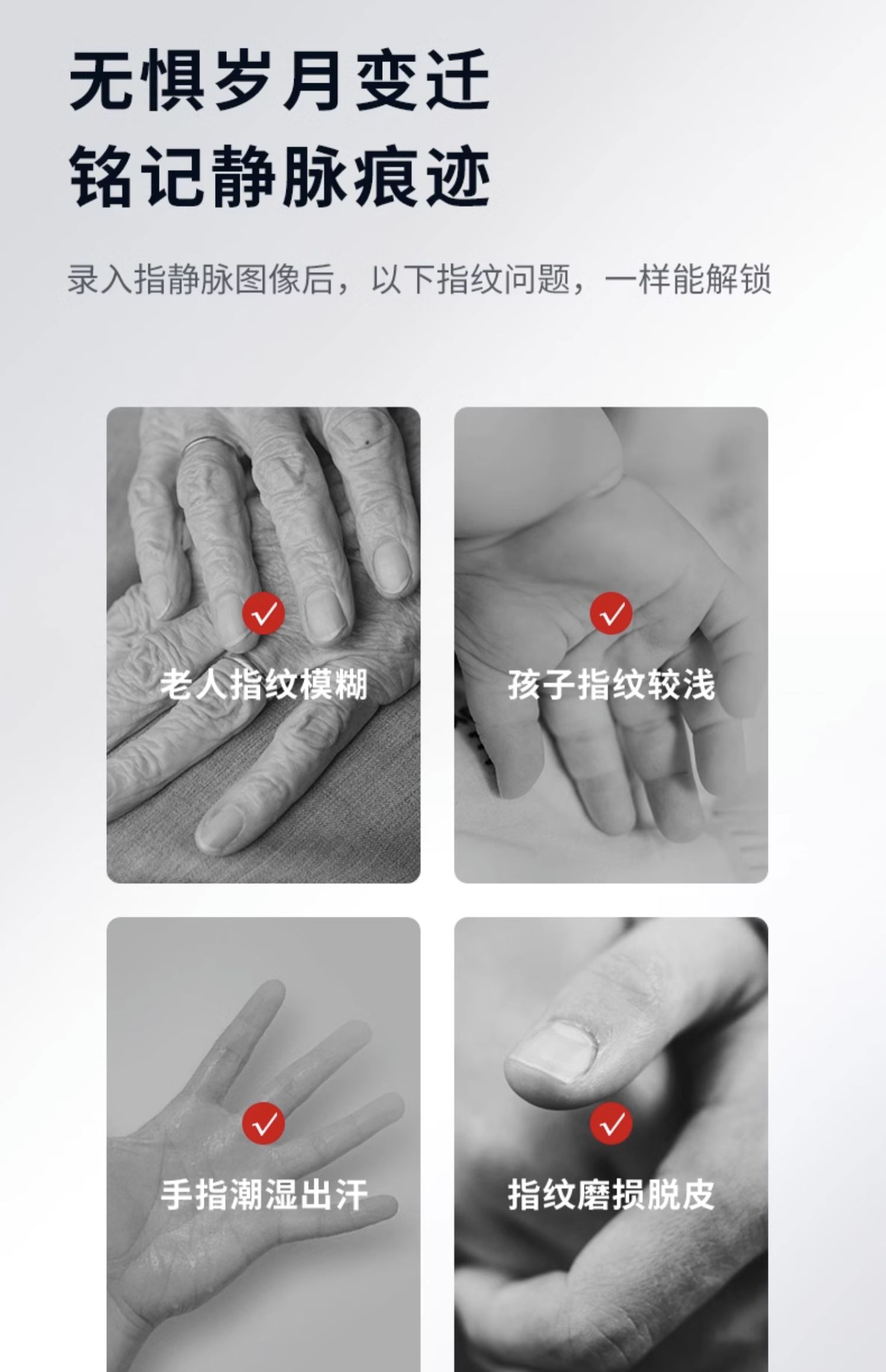 无惧岁月变迁
铭记静脉痕迹

录入指静脉图像后，以下指纹问题，一样能解锁

老人指纹模糊

孩子指纹较浅

手指潮湿出汗

指纹磨损脱皮