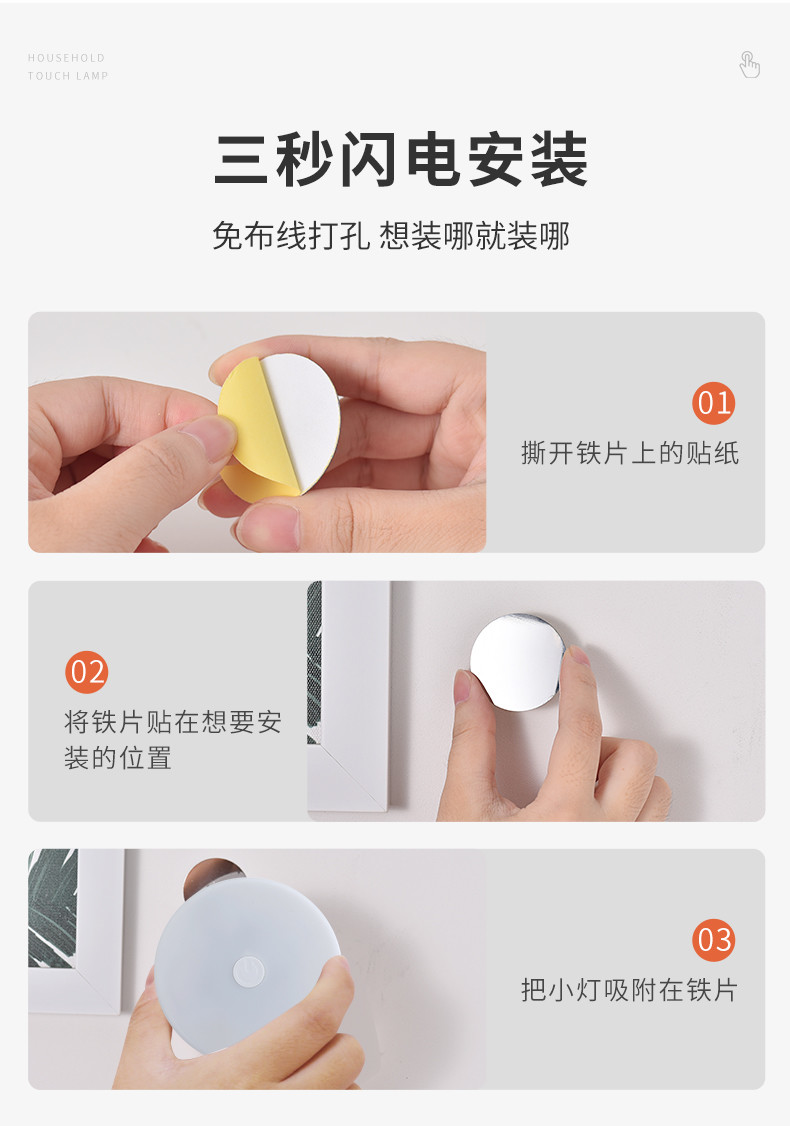 HOUSEHOLD
TOUCH LAMP

三秒闪电安装

免布线打孔 想装哪就装哪

01
撕开铁片上的贴纸

02
将铁片贴在想要安装的位置

03
把小灯吸附在铁片