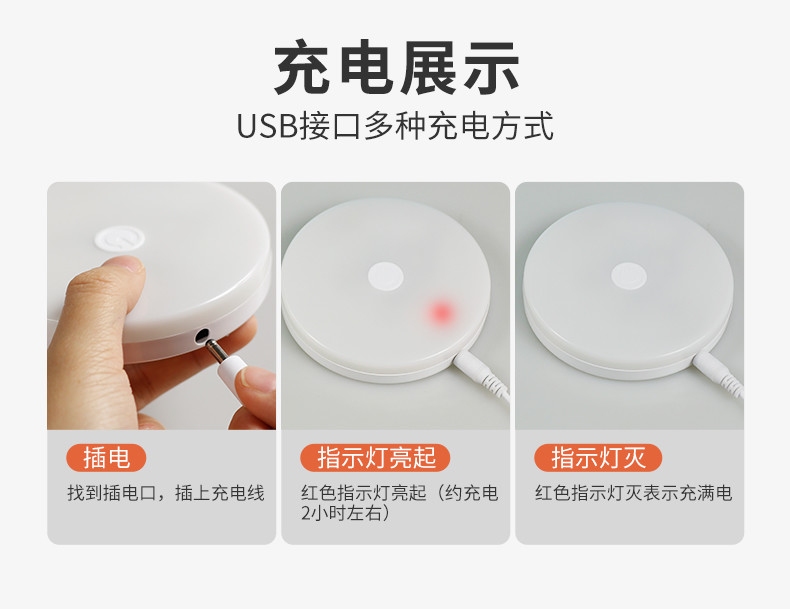 充电展示
USB接口多种充电方式

插电
找到插电口，插上充电线

指示灯亮起
红色指示灯亮起（约充电2小时左右）

指示灯灭
红色指示灯灭表示充满电