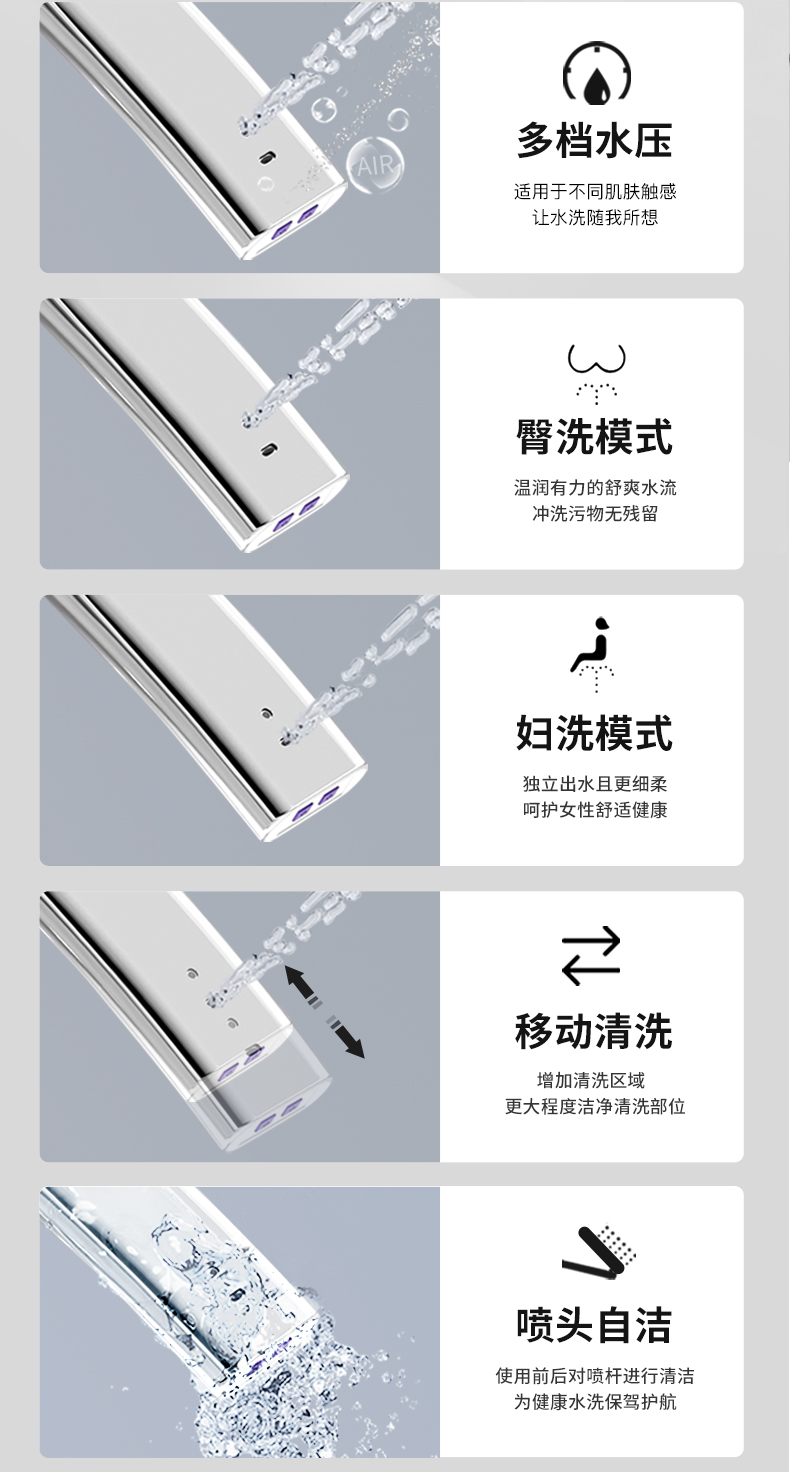 AIR

多档水压

适用于不同肌肤触感
让水洗随我所想

臀洗模式

温润有力的舒爽水流
冲洗污物无残留

妇洗模式

独立出水且更细柔
呵护女性舒适健康

移动清洗

增加清洗区域
更大程度洁净清洗部位

喷头自洁

使用前后对喷杆进行清洁
为健康水洗保驾护航