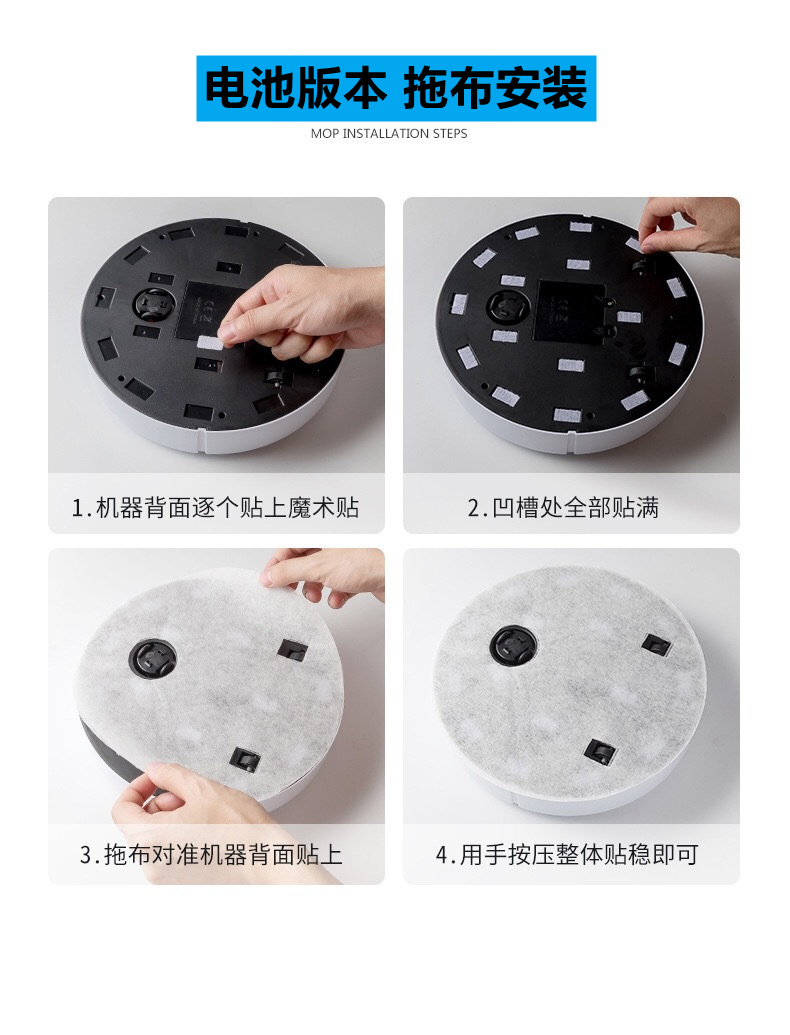 电池版本 拖布安装

MOP INSTALLATION STEPS

1.机器背面逐个贴上魔术贴

2.凹槽处全部贴满

3.拖布对准机器背面贴上

4.用手按压整体贴稳即可