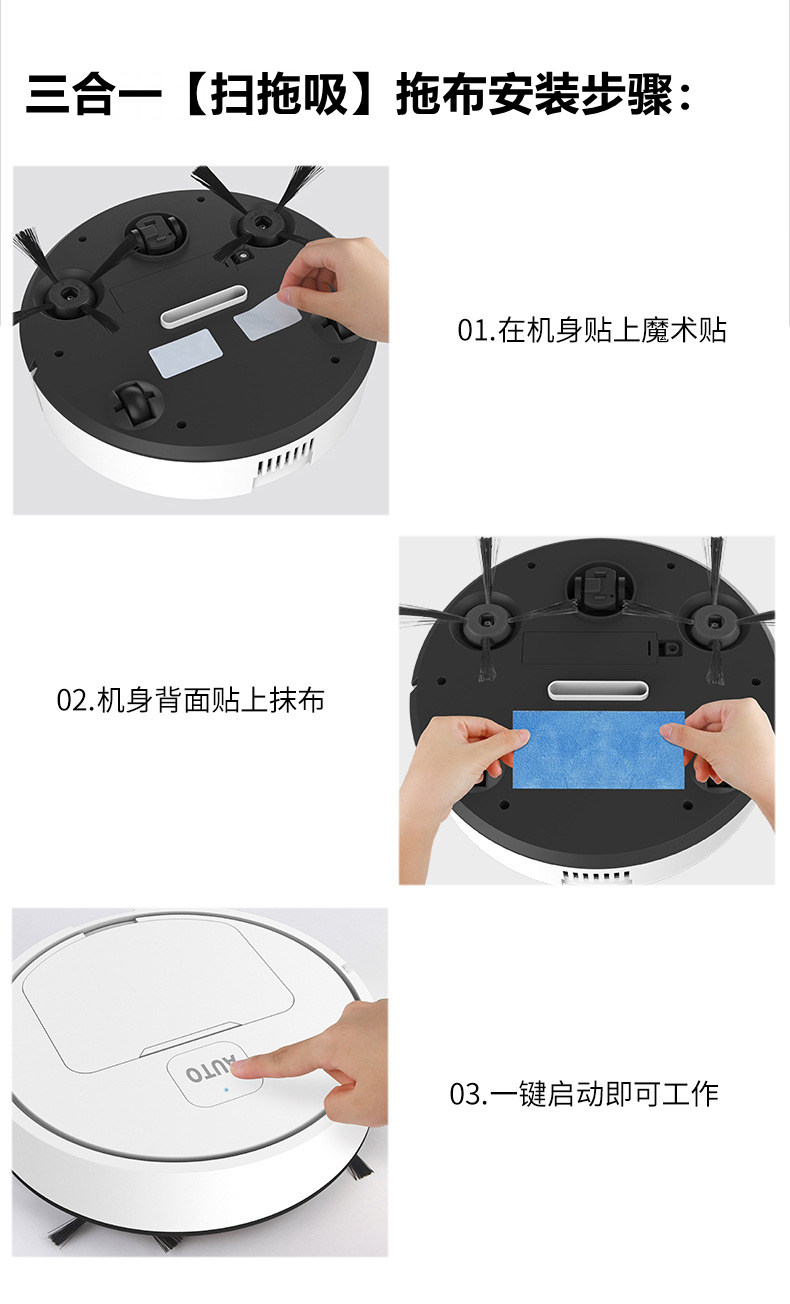 三合一【扫拖吸】拖布安装步骤：

01.在机身贴上魔术贴

02.机身背面贴上抹布

AUTO

03.一键启动即可工作