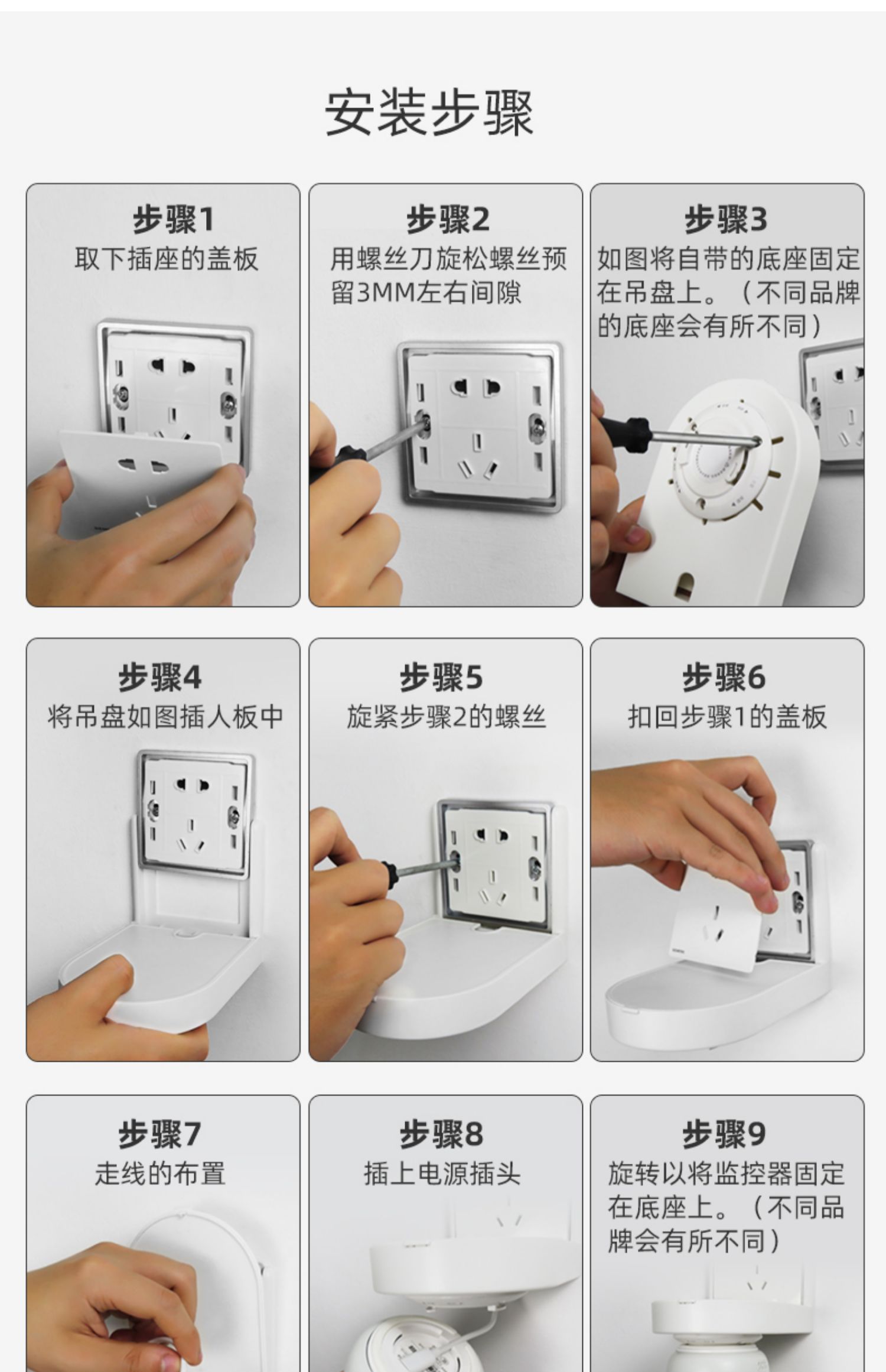 安装步骤

步骤1
取下插座的盖板

步骤2
用螺丝刀旋松螺丝预留3MM左右间隙

步骤3
如图将自带的底座固定在吊盘上。（不同品牌的底座会有所不同）

步骤4
将吊盘如图插人板中

步骤5
旋紧步骤2的螺丝

步骤6
扣回步骤1的盖板

步骤7
走线的布置

步骤8
插上电源插头

步骤9
旋转以将监控器固定在底座上。（不同品牌会有所不同）